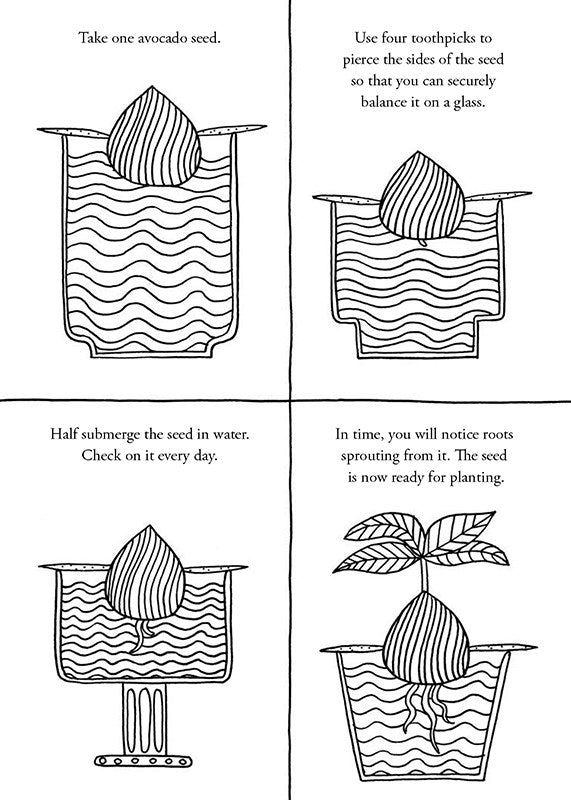 Take one avocado seed.

Use four toothpicks to pierce the sides of the seed so that you can securely balance it on a glass.

Half submerge the seed in water. Check on it every day.

In time, you will notice roots sprouting from it. The seed is now ready for planting.