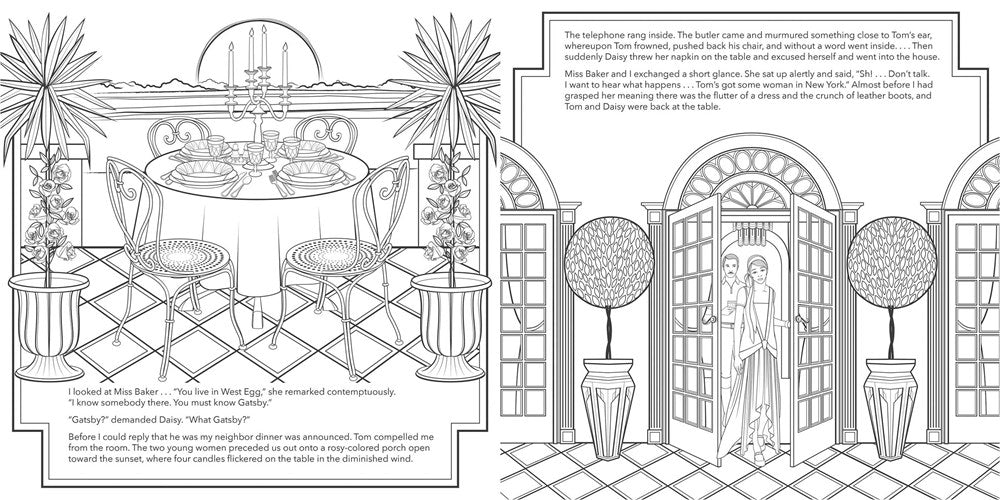 I looked at Miss Baker . . . "You live in West Egg," she remarked contemptuously. "I know somebody there. You must know Gatsby."

"Gatsby?" demanded Daisy. "What Gatsby?"

Before I could reply that he was my neighbor dinner was announced. Tom compelled me from the room. The two young women preceded us out onto a rosy-colored porch open toward the sunset, where four candles flickered on the table in the diminished wind.

The telephone rang inside. The butler came and murmured something close to Tom's ear, whereupon Tom frowned, pushed back his chair, and without a word went inside. . . . Then suddenly Daisy threw her napkin on the table and excused herself and went into the house.

Miss Baker and I exchanged a short glance. She sat up alertly and said, "Sh! . . . Don't talk. I want to hear what happens . . . Tom's got some woman in New York." Almost before I had grasped her meaning there was the flutter of a dress and the crunch of leather boots, and Tom and Daisy were back at the table.