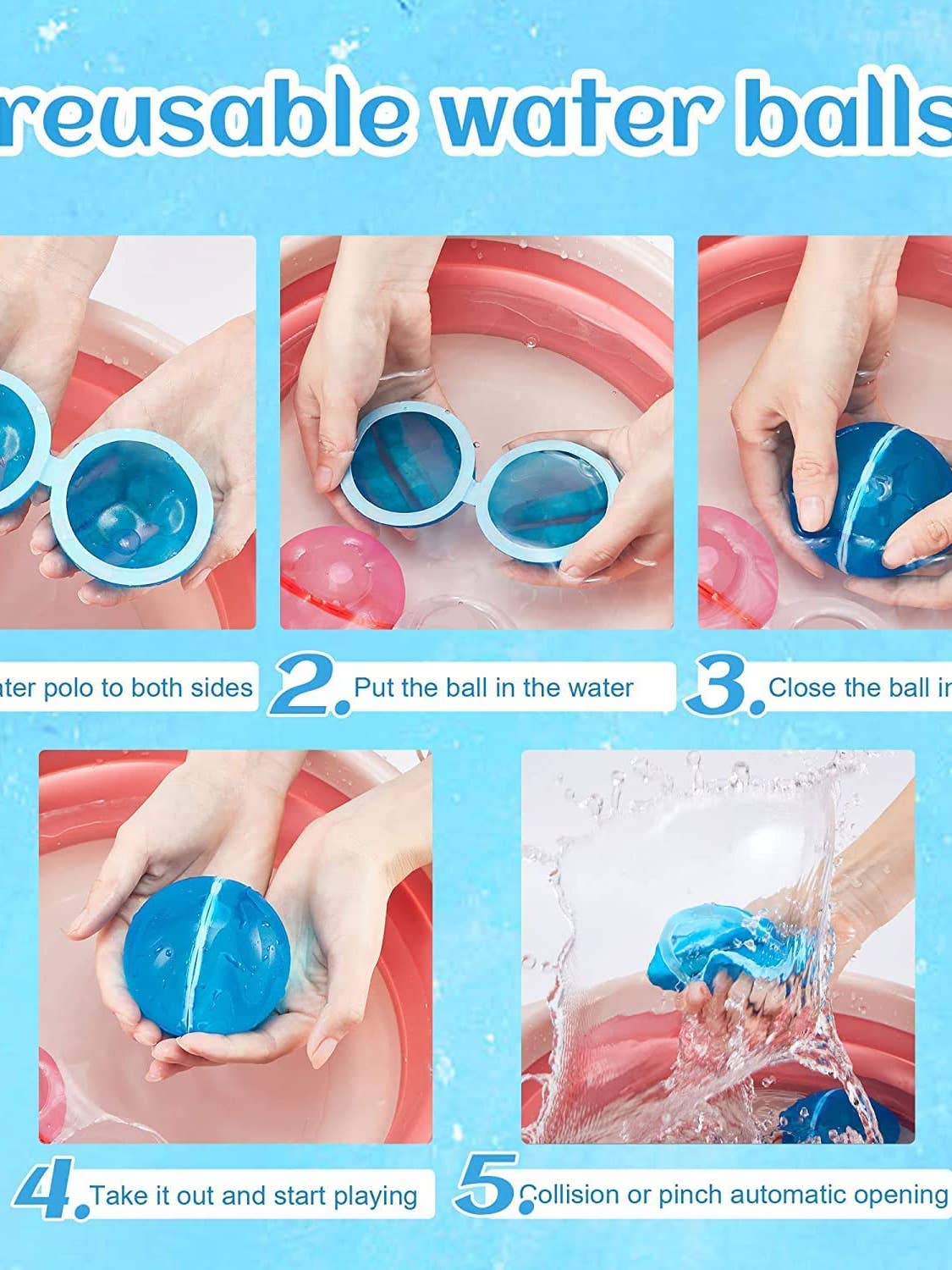 reusable water balls

ater polo to both sides

2. Put the ball in the water

3. Close the ball i

4. Take it out and start playing

5. Collision or pinch automatic opening